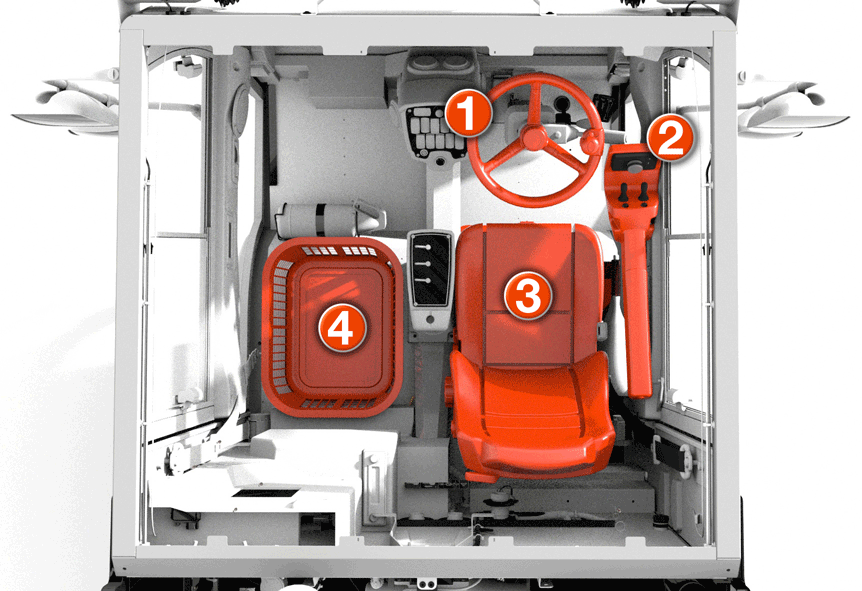 1
2
3
4